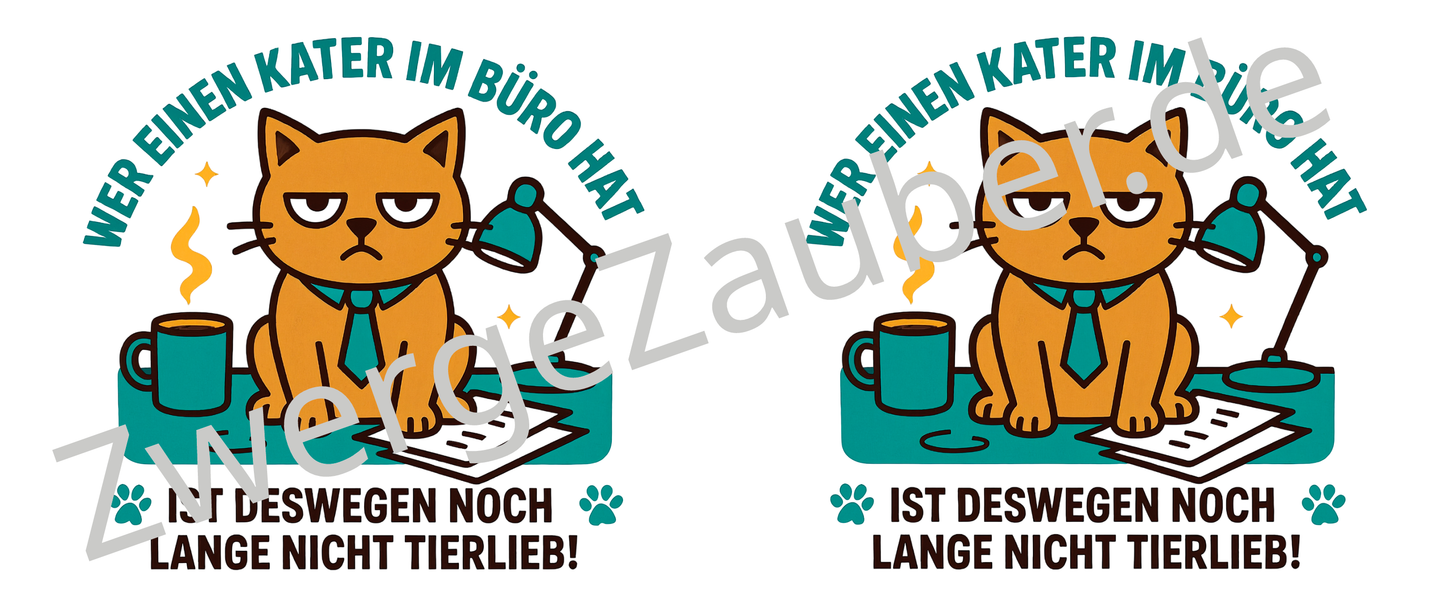 WER EINEN KATER IM BÜRO HAT

IST DESWEGEN NOCH LANGE NICHT TIERLIEB!

WER EINEN KATER IM BÜRO HAT

IST DESWEGEN NOCH LANGE NICHT TIERLIEB!

ZwergeZauber.de